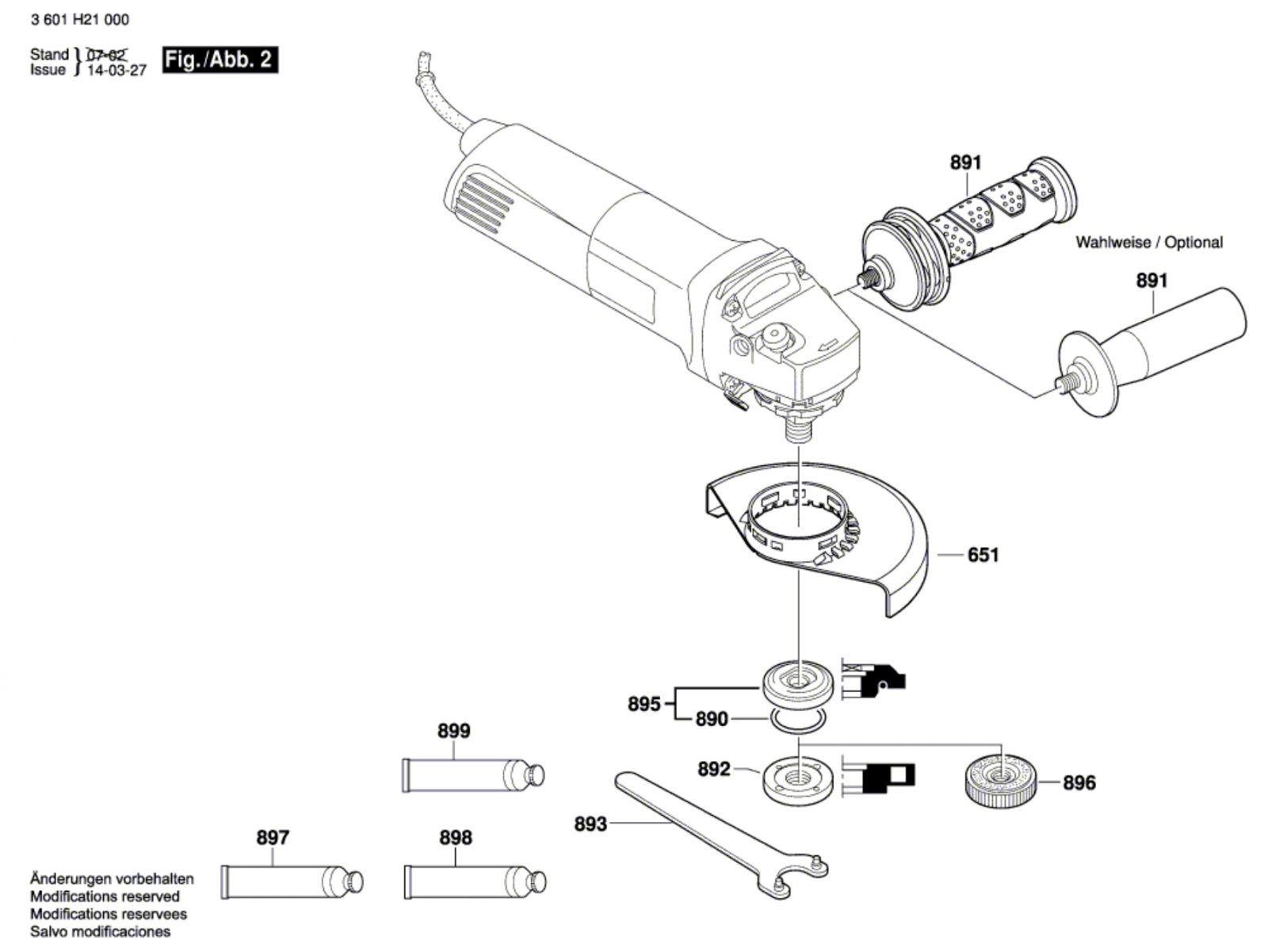 3 601 H21 000

Stand
Issue
07-02
14-03-27

Fig./Abb. 2

891

Wahlweise / Optional

891

651

895

890

899

892

896

893

897

898

Änderungen vorbehalten
Modifications reserved
Modifications reservees
Salvo modificaciones